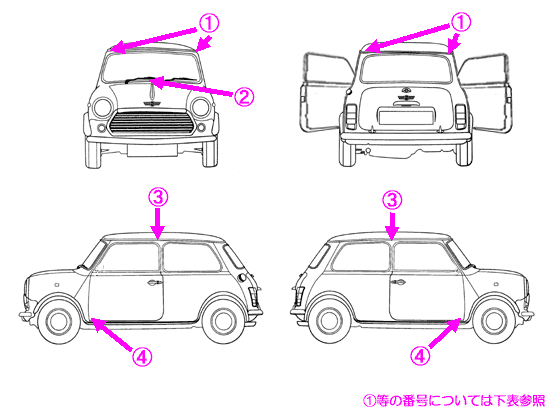 ①
②
①
③
④
③
④
①等の番号については下表参照