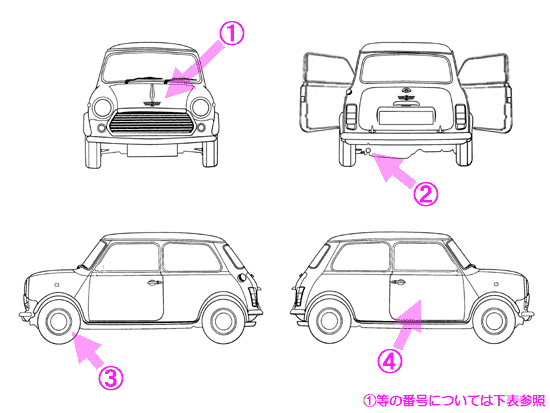 ①

②

③

④

①等の番号については下表参照