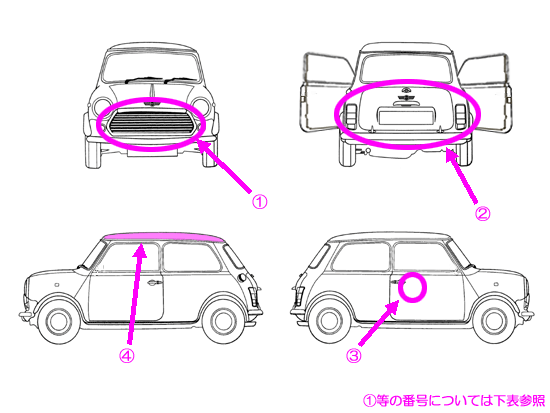 ①

②

④

③

①等の番号については下表参照